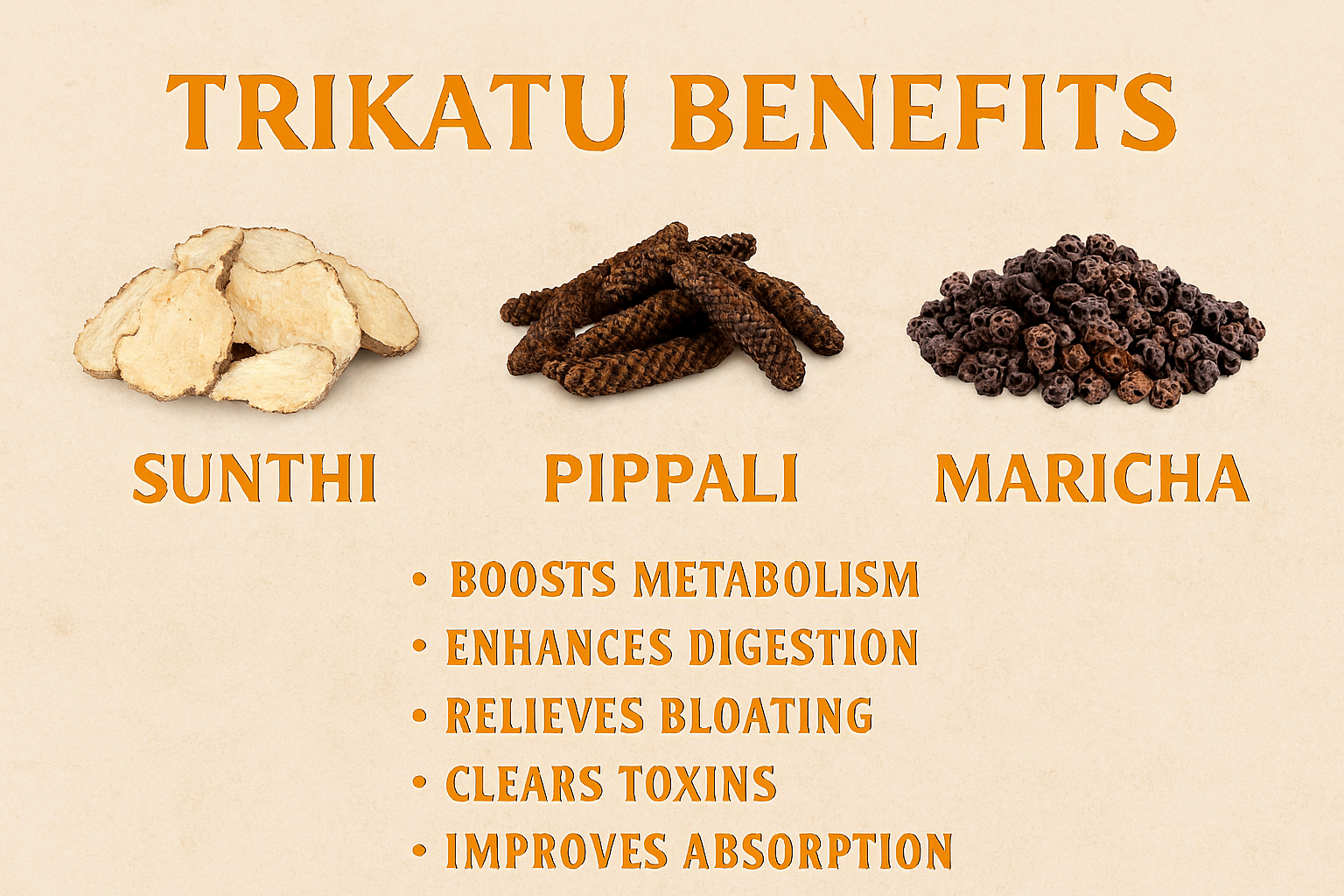 TRIKATU BENEFITS

SUNTHI

PIPPALI

MARICHA

• BOOSTS METABOLISM
• ENHANCES DIGESTION
• RELIEVES BLOATING
• CLEARS TOXINS
• IMPROVES ABSORPTION